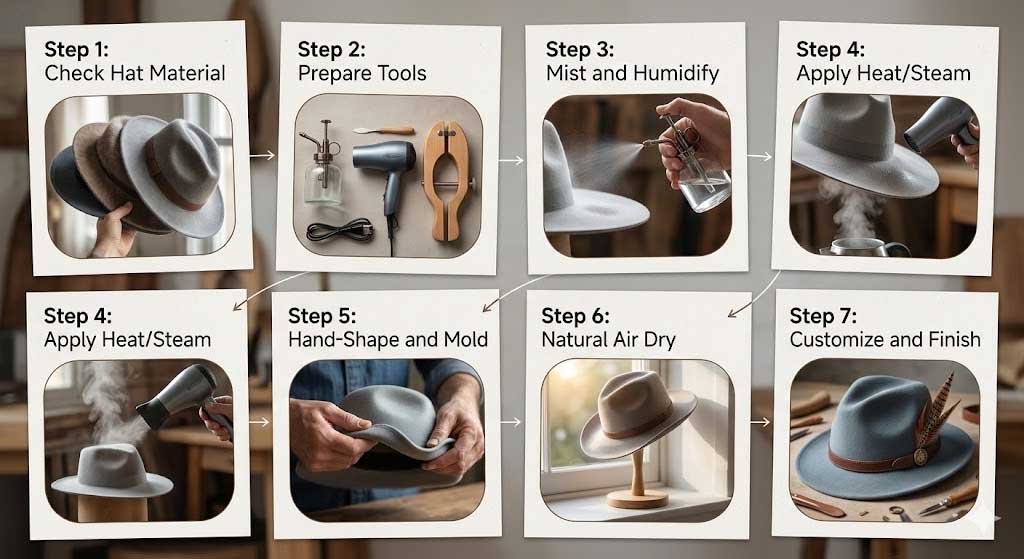 Step 1:
Check Hat Material

Step 2:
Prepare Tools

Step 3:
Mist and Humidify

Step 4:
Apply Heat/Steam

Step 4:
Apply Heat/Steam

Step 5:
Hand-Shape and Mold

Step 6:
Natural Air Dry

Step 7:
Customize and Finish